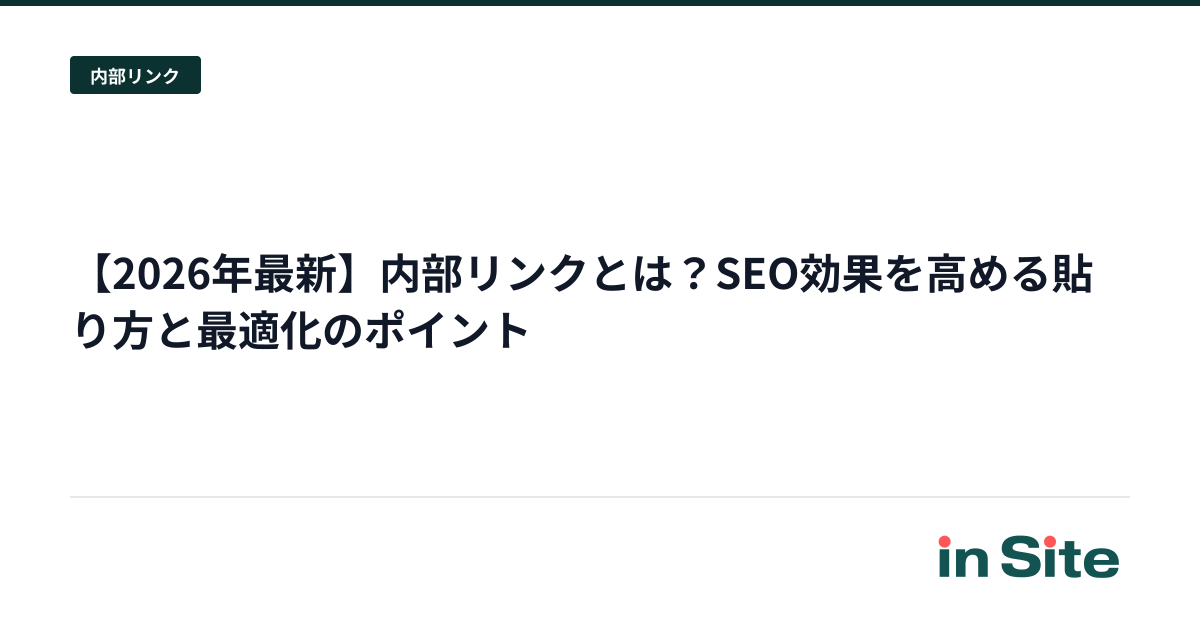 内部リンク

【2026年最新】内部リンクとは？SEO効果を高める貼り方と最適化のポイント

in Site